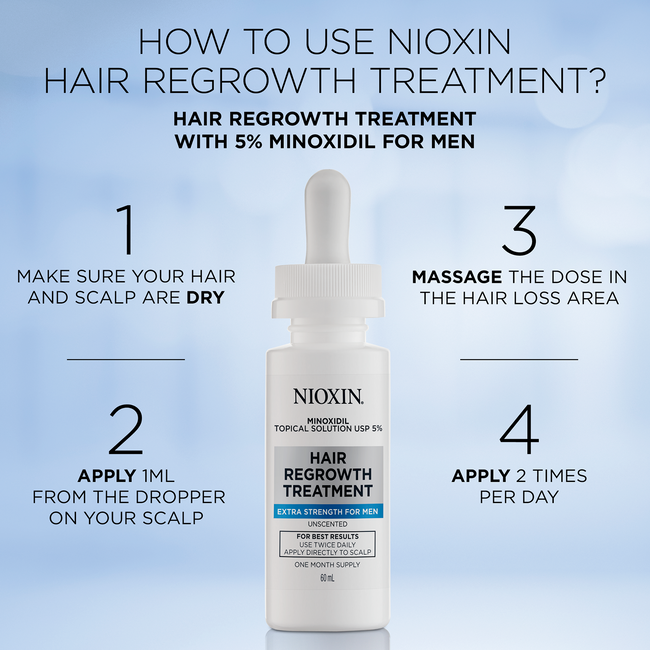 HOW TO USE NIOXIN HAIR REGROWTH TREATMENT?

HAIR REGROWTH TREATMENT WITH 5% MINOXIDIL FOR MEN

1

MAKE SURE YOUR HAIR AND SCALP ARE DRY

2

APPLY 1ML FROM THE DROPPER ON YOUR SCALP

NIOXIN.

MINOXIDIL
TOPICAL SOLUTION USP 5%

HAIR REGROWTH TREATMENT

EXTRA STRENGTH FOR MEN

UNSCENTED

FOR BEST RESULTS
USE TWICE DAILY
APPLY DIRECTLY TO SCALP

ONE MONTH SUPPLY

60 mL

3

MASSAGE THE DOSE IN THE HAIR LOSS AREA

4

APPLY 2 TIMES PER DAY